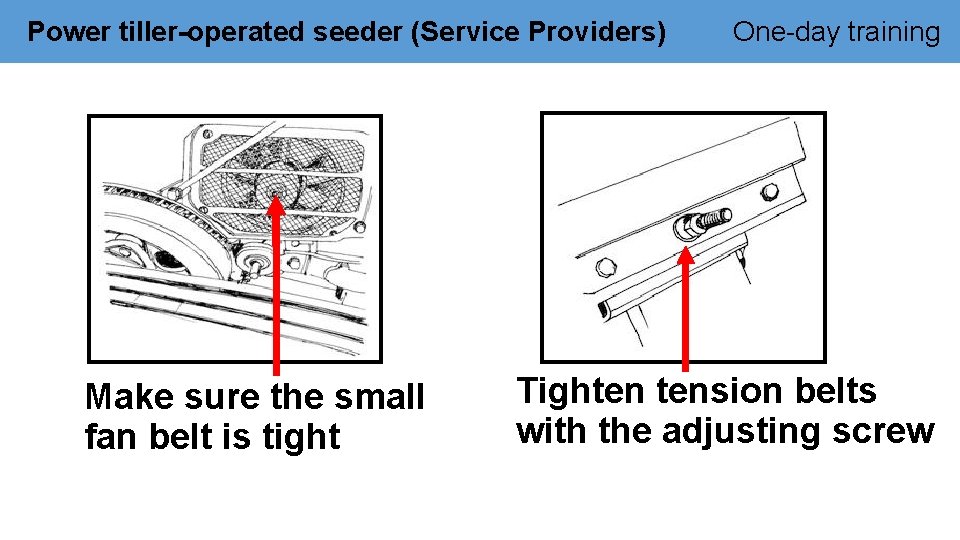 Power tiller-operated seeder (Service Providers)

One-day training

Make sure the small fan belt is tight

Tighten tension belts with the adjusting screw