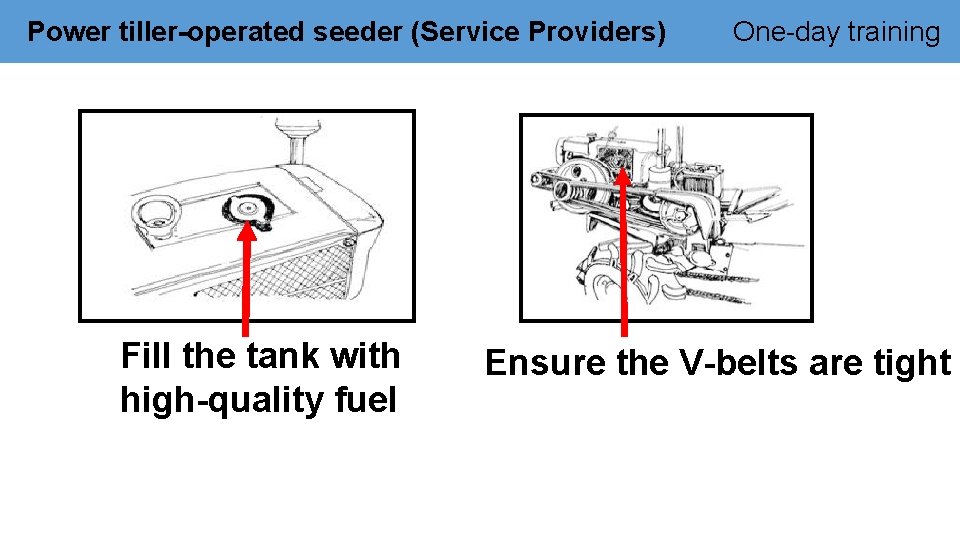 Power tiller-operated seeder (Service Providers)

One-day training

Fill the tank with high-quality fuel

Ensure the V-belts are tight