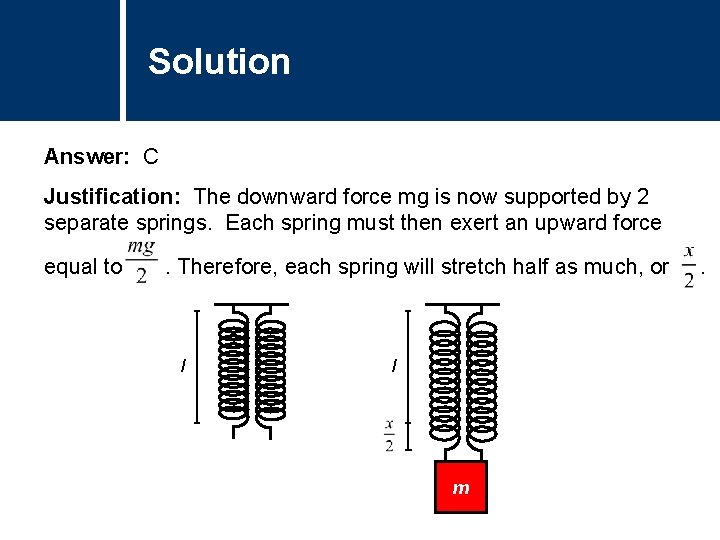 Solution

Answer: C

Justification: The downward force mg is now supported by 2 separate springs. Each spring must then exert an upward force equal to $\frac{mg}{2}$. Therefore, each spring will stretch half as much, or $\frac{x}{2}$.

$l$

$l$

$\frac{x}{2}$

$m$