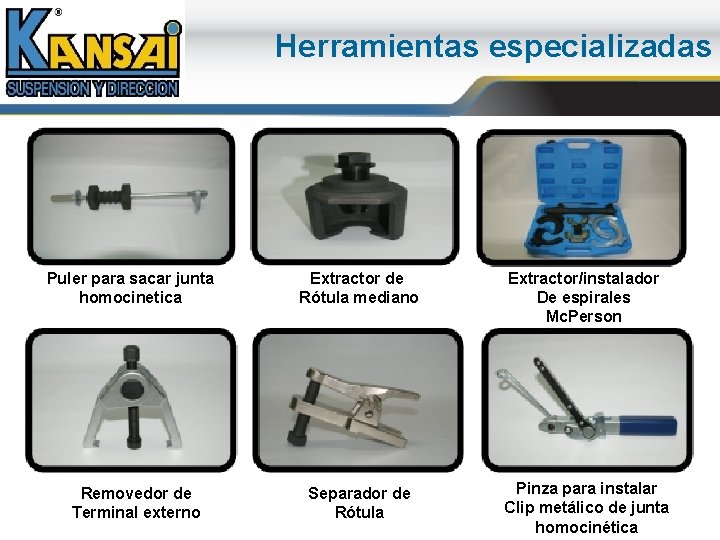 KANSAI®
SUSPENSION Y DIRECCION

Herramientas especializadas

Puler para sacar junta homocinetica

Extractor de Rótula mediano

Extractor/instalador De espirales McPerson

Removedor de Terminal externo

Separador de Rótula

Pinza para instalar Clip metálico de junta homocinética