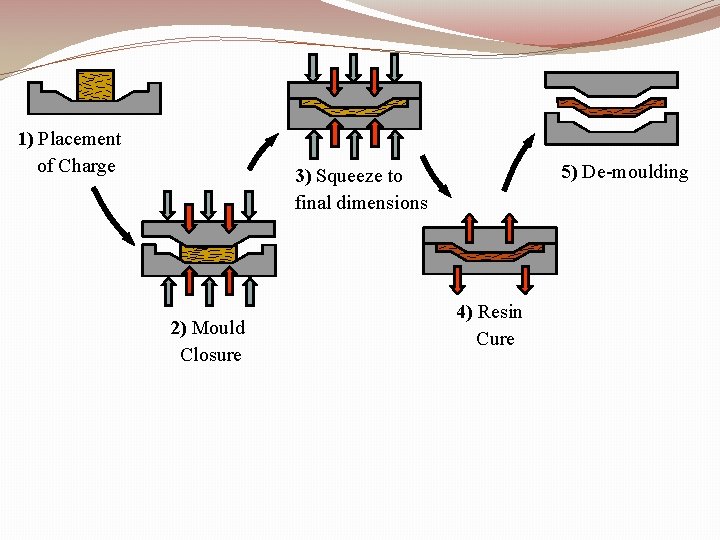 1) Placement of Charge

2) Mould Closure

3) Squeeze to final dimensions

4) Resin Cure

5) De-moulding