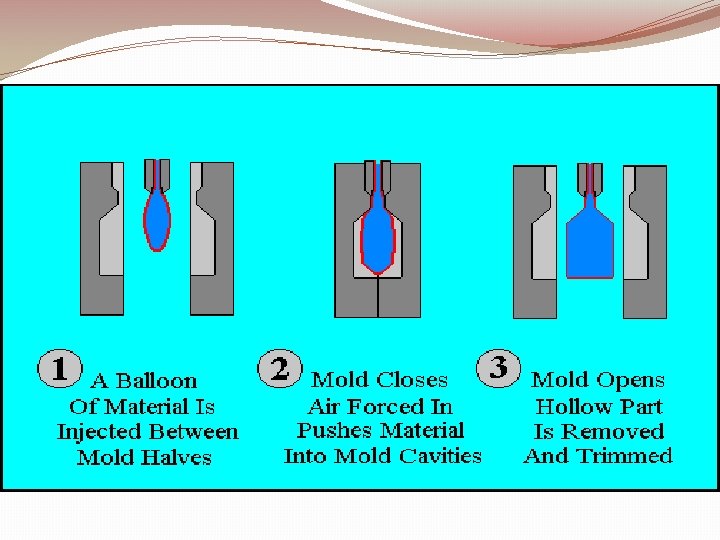 1 A Balloon Of Material Is Injected Between Mold Halves

2 Mold Closes Air Forced In Pushes Material Into Mold Cavities

3 Mold Opens Hollow Part Is Removed And Trimmed