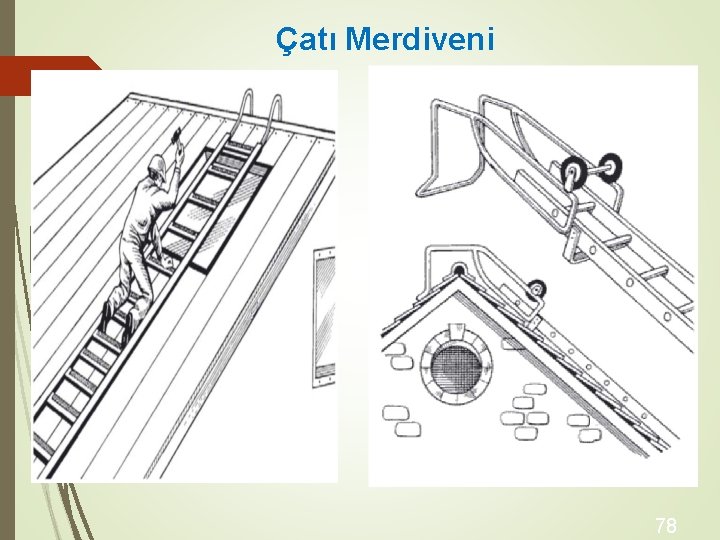 Çatı Merdiveni

78