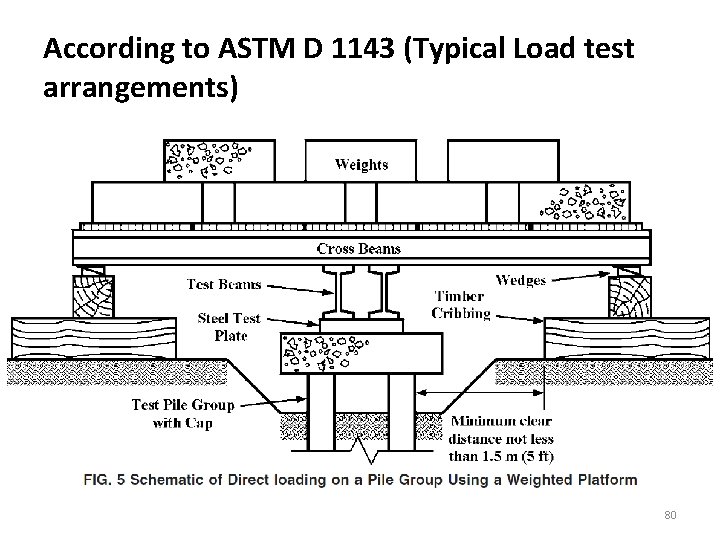 According to ASTM D 1143 (Typical Load test arrangements)

Weights

Cross Beams

Test Beams

Wedges

Timber Cribbing

Steel Test Plate

Test Pile Group with Cap

Minimum clear distance not less than 1.5 m (5 ft)

FIG. 5 Schematic of Direct loading on a Pile Group Using a Weighted Platform

80