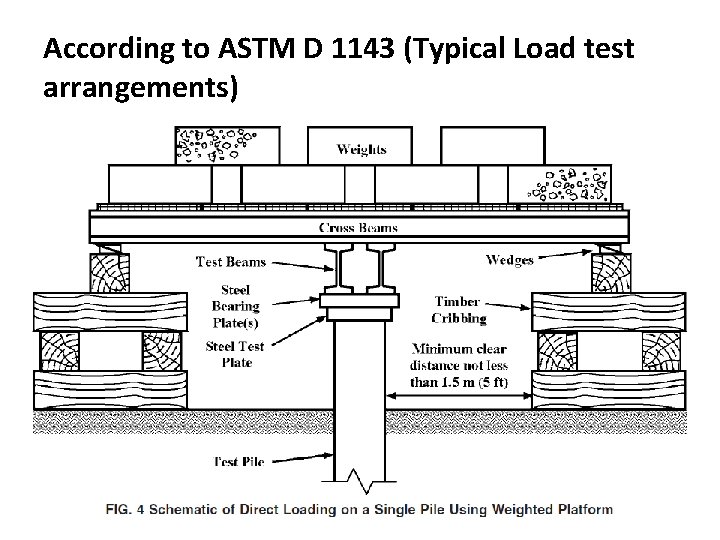 According to ASTM D 1143 (Typical Load test arrangements)

Weights

Cross Beams

Test Beams

Wedges

Steel Bearing Plate(s)

Timber Cribbing

Steel Test Plate

Minimum clear distance not less than 1.5 m (5 ft)

Test Pile

FIG. 4 Schematic of Direct Loading on a Single Pile Using Weighted Platform