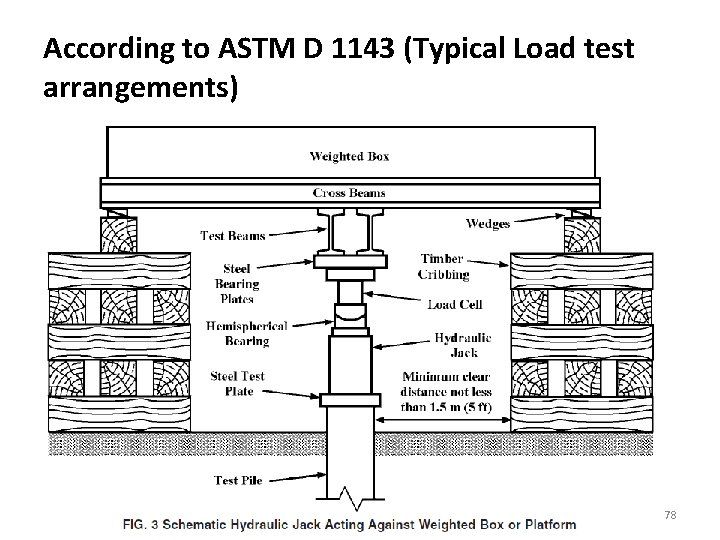 According to ASTM D 1143 (Typical Load test arrangements)

Weighted Box

Cross Beams

Test Beams

Wedges

Steel Bearing Plates

Timber Cribbing

Load Cell

Hemispherical Bearing

Hydraulic Jack

Steel Test Plate

Minimum clear distance not less than 1.5 m (5 ft)

Test Pile

FIG. 3 Schematic Hydraulic Jack Acting Against Weighted Box or Platform

78