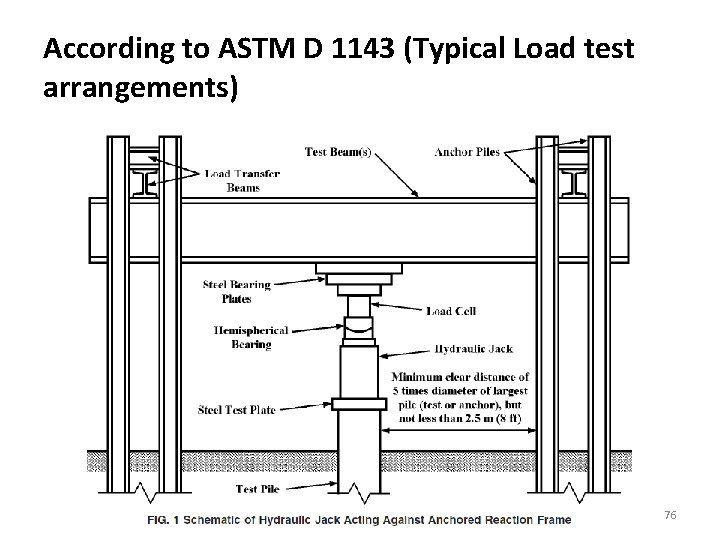 According to ASTM D 1143 (Typical Load test arrangements)

Test Beam(s)

Anchor Piles

Load Transfer Beams

Steel Bearing Plates

Load Cell

Hemispherical Bearing

Hydraulic Jack

Minimum clear distance of 5 times diameter of largest pile (test or anchor), but not less than 2.5 m (8 ft)

Steel Test Plate

Test Pile

FIG. 1 Schematic of Hydraulic Jack Acting Against Anchored Reaction Frame

76