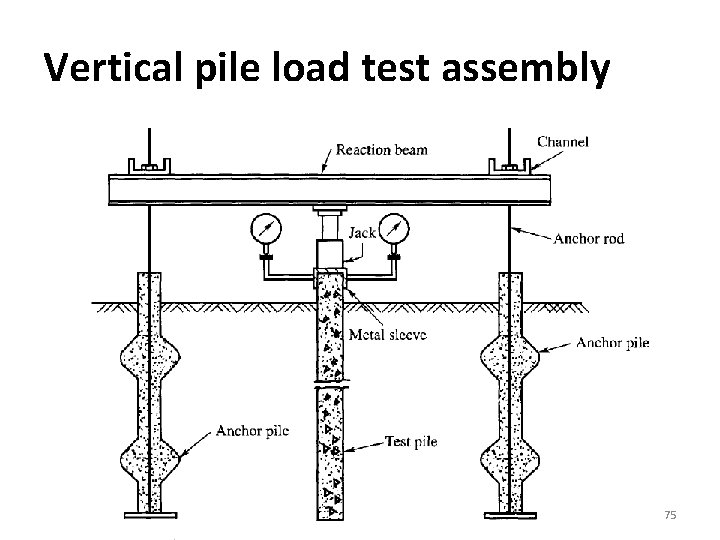 Vertical pile load test assembly

Reaction beam
Channel
Jack
Anchor rod
Metal sleeve
Anchor pile
Anchor pile
Test pile

75