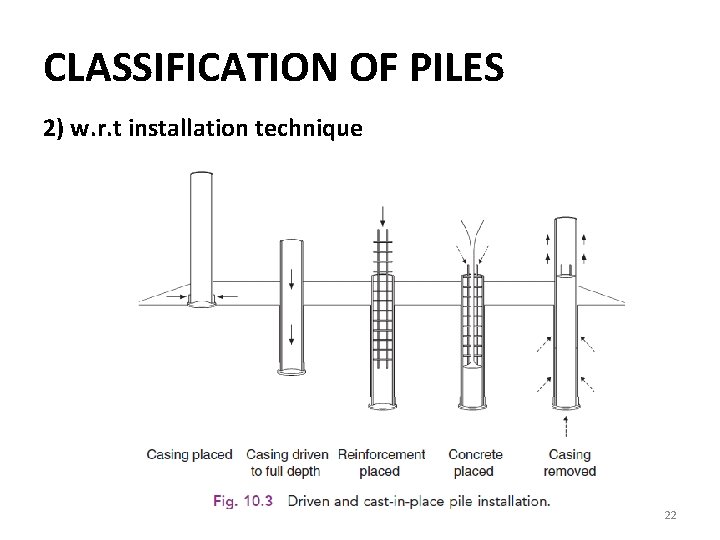 CLASSIFICATION OF PILES

2) w.r.t installation technique

Casing placed

Casing driven to full depth

Reinforcement placed

Concrete placed

Casing removed

Fig. 10.3 Driven and cast-in-place pile installation.

22