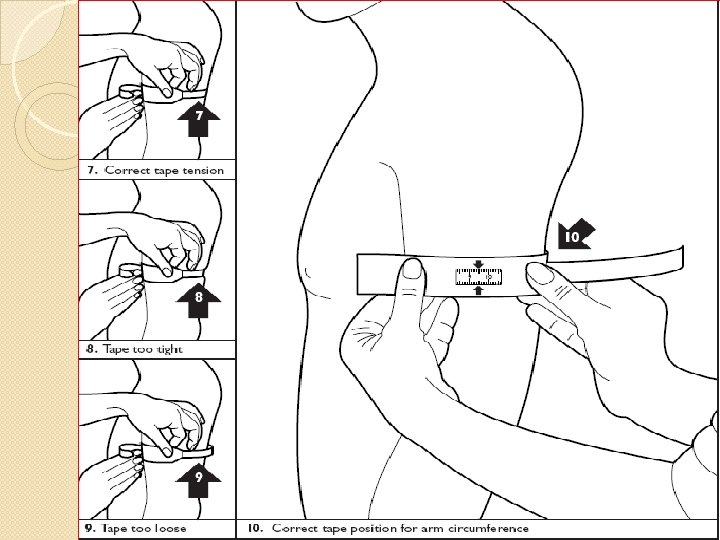 7

7. Correct tape tension

8

8. Tape too tight

9

9. Tape too loose

10

10. Correct tape position for arm circumference