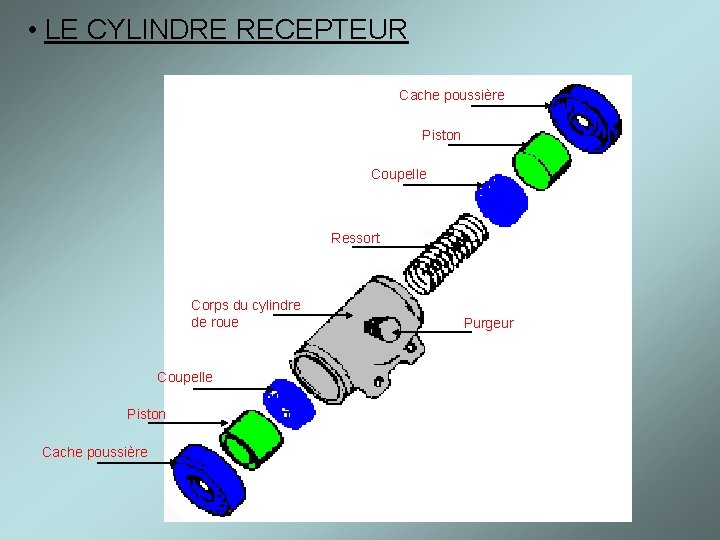 • LE CYLINDRE RECEPTEUR

Cache poussière

Piston

Coupelle

Ressort

Corps du cylindre de roue

Purgeur

Coupelle

Piston

Cache poussière