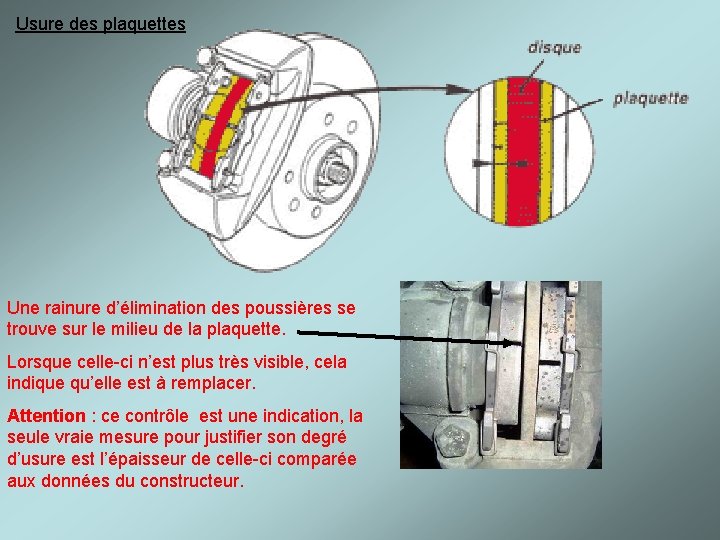 Usure des plaquettes

disque

plaquette

Une rainure d'élimination des poussières se trouve sur le milieu de la plaquette.

Lorsque celle-ci n'est plus très visible, cela indique qu'elle est à remplacer.

Attention : ce contrôle est une indication, la seule vraie mesure pour justifier son degré d'usure est l'épaisseur de celle-ci comparée aux données du constructeur.