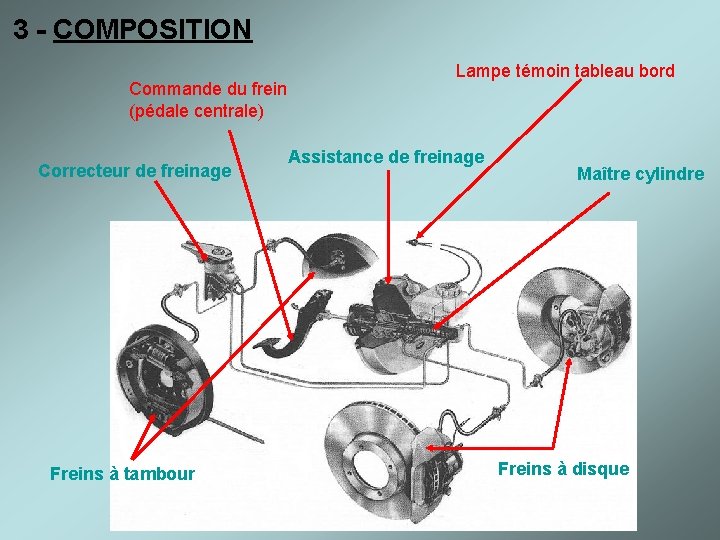 3 - COMPOSITION

Lampe témoin tableau bord

Commande du frein
(pédale centrale)

Assistance de freinage

Correcteur de freinage

Maître cylindre

Freins à tambour

Freins à disque