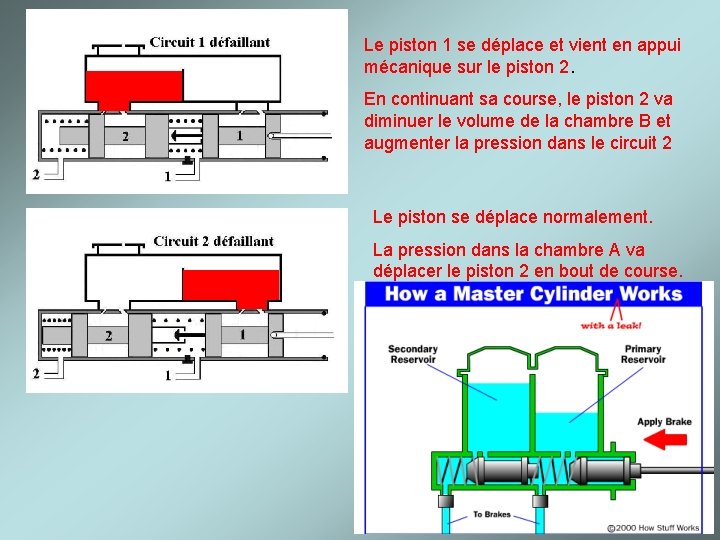 Circuit 1 défaillant

2

1

2

1

Le piston 1 se déplace et vient en appui mécanique sur le piston 2.

En continuant sa course, le piston 2 va diminuer le volume de la chambre B et augmenter la pression dans le circuit 2

Circuit 2 défaillant

2

1

2

1

Le piston se déplace normalement.

La pression dans la chambre A va déplacer le piston 2 en bout de course.

How a Master Cylinder Works

with a leak!

Secondary Reservoir

Primary Reservoir

Apply Brake

To Brakes

©2000 How Stuff Works