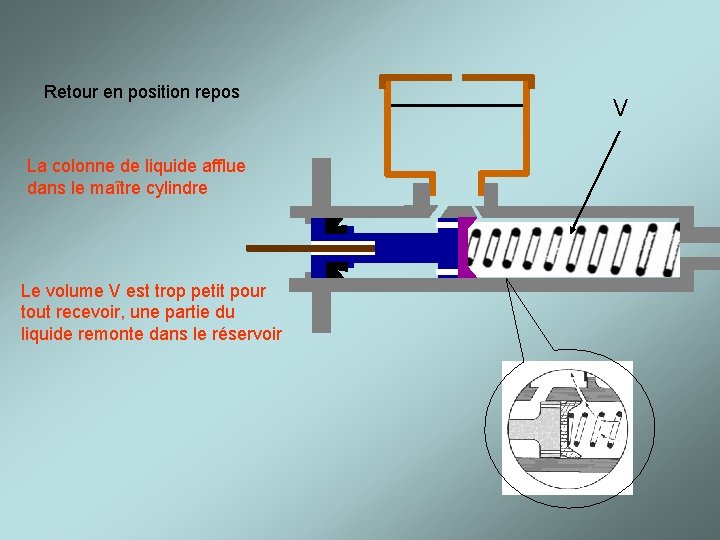 Retour en position repos

V

La colonne de liquide afflue dans le maître cylindre

Le volume V est trop petit pour tout recevoir, une partie du liquide remonte dans le réservoir