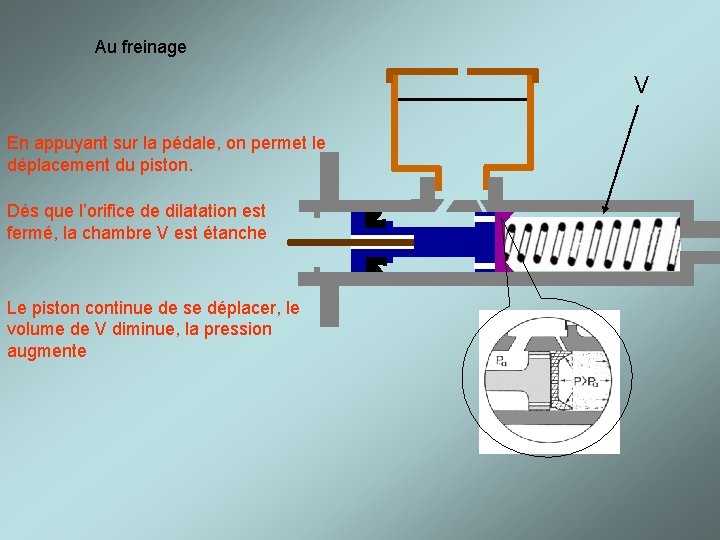 Au freinage

En appuyant sur la pédale, on permet le déplacement du piston.

Dés que l'orifice de dilatation est fermé, la chambre V est étanche

Le piston continue de se déplacer, le volume de V diminue, la pression augmente

V

$P_a$

$P>P_a$