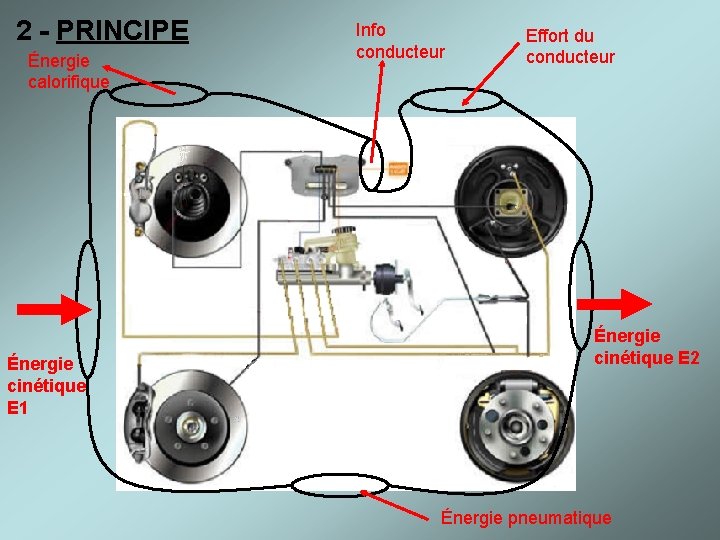 2 - PRINCIPE

Énergie calorifique

Info conducteur

Effort du conducteur

Énergie cinétique E1

Énergie cinétique E2

Énergie pneumatique