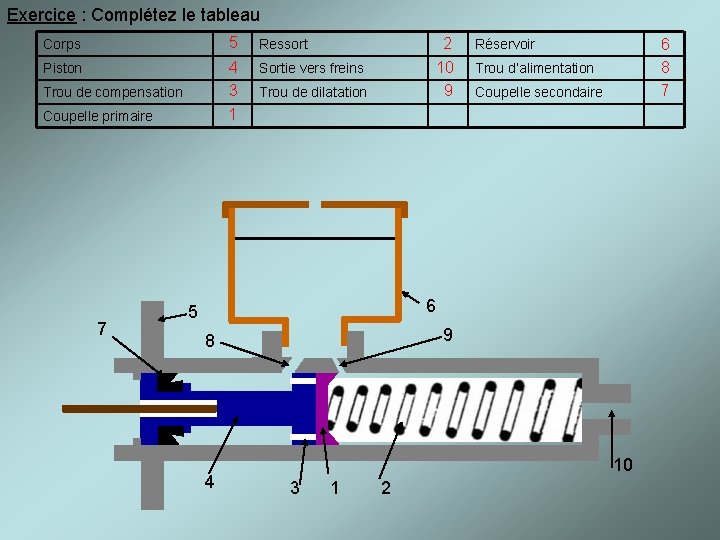 Exercice : Complétez le tableau

| Corps | 5 | Ressort | 2 | Réservoir | 6 |
|---|---|---|---|---|---|
| Piston | 4 | Sortie vers freins | 10 | Trou d'alimentation | 8 |
| Trou de compensation | 3 | Trou de dilatation | 9 | Coupelle secondaire | 7 |
| Coupelle primaire | 1 | | | | |

6
5
7
8
9
4
3
1
2
10