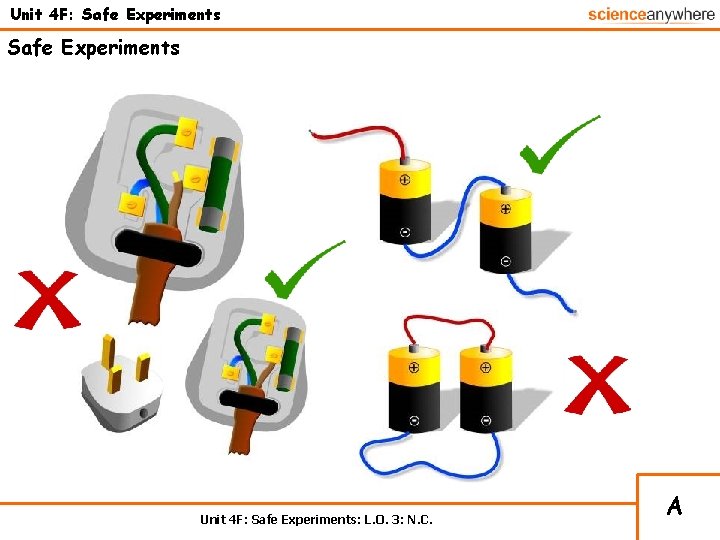 Unit 4F: Safe Experiments

scienceanywhere

Safe Experiments

Unit 4F: Safe Experiments: L.O. 3: N.C.

A