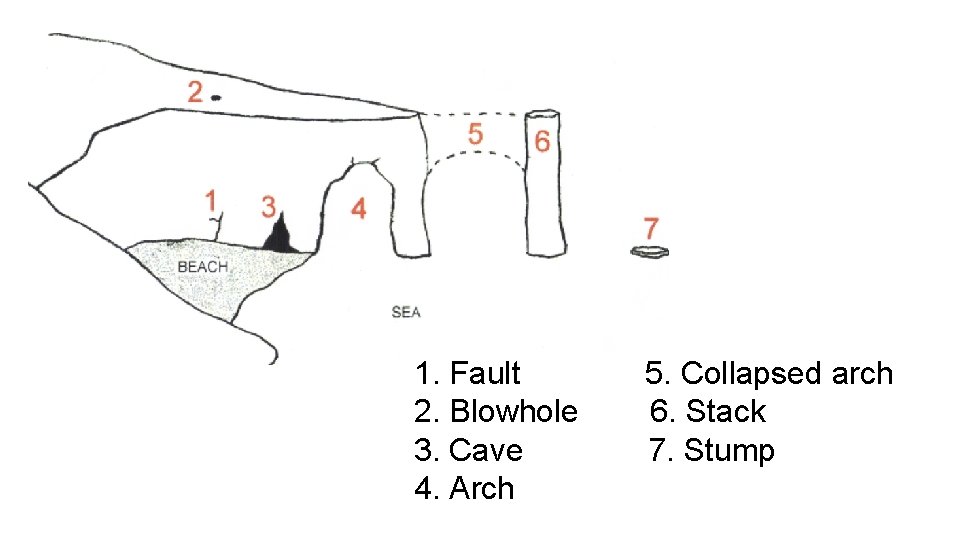 2

5

6

1

3

4

7

BEACH

SEA

1. Fault
2. Blowhole
3. Cave
4. Arch

5. Collapsed arch
6. Stack
7. Stump