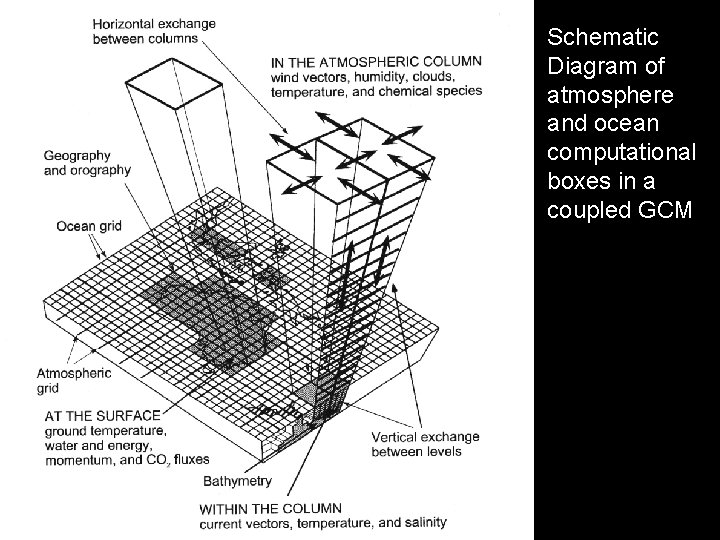 Horizontal exchange between columns

IN THE ATMOSPHERIC COLUMN
wind vectors, humidity, clouds, temperature, and chemical species

Geography and orography

Ocean grid

Atmospheric grid

AT THE SURFACE
ground temperature, water and energy, momentum, and $CO_2$ fluxes

Vertical exchange between levels

Bathymetry

WITHIN THE COLUMN
current vectors, temperature, and salinity

Schematic Diagram of atmosphere and ocean computational boxes in a coupled GCM