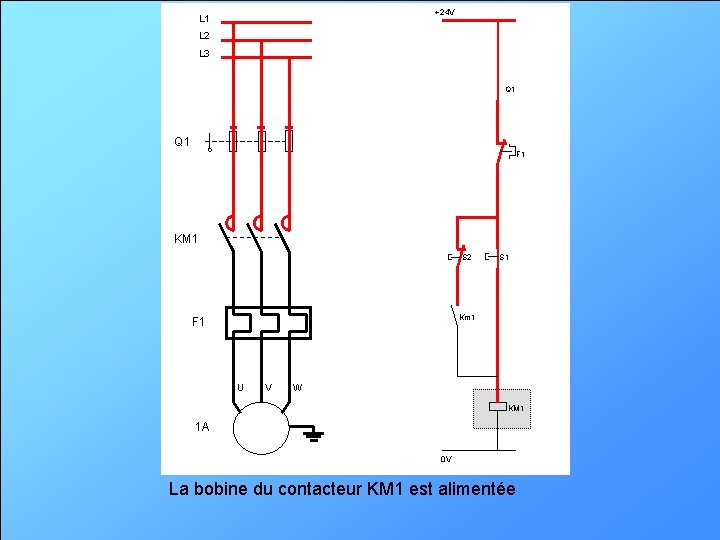 L1
L2
L3

Q1

KM1

F1

U V W

1A

+24V

Q1

F1

S2 S1

Km1

KM1

0V

La bobine du contacteur KM1 est alimentée