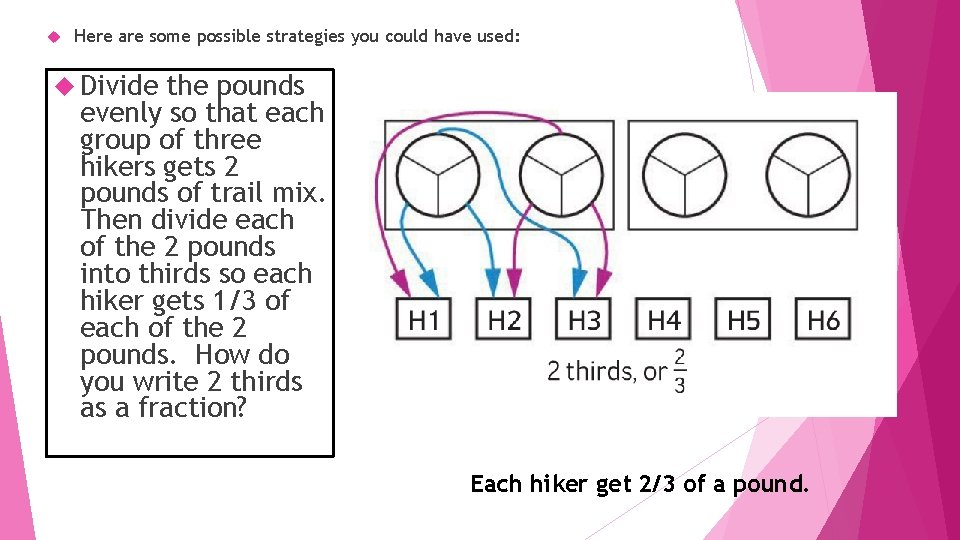 Here are some possible strategies you could have used:

Divide the pounds evenly so that each group of three hikers gets 2 pounds of trail mix. Then divide each of the 2 pounds into thirds so each hiker gets 1/3 of each of the 2 pounds. How do you write 2 thirds as a fraction?

H1 H2 H3 H4 H5 H6

2 thirds, or $\frac{2}{3}$

Each hiker get 2/3 of a pound.