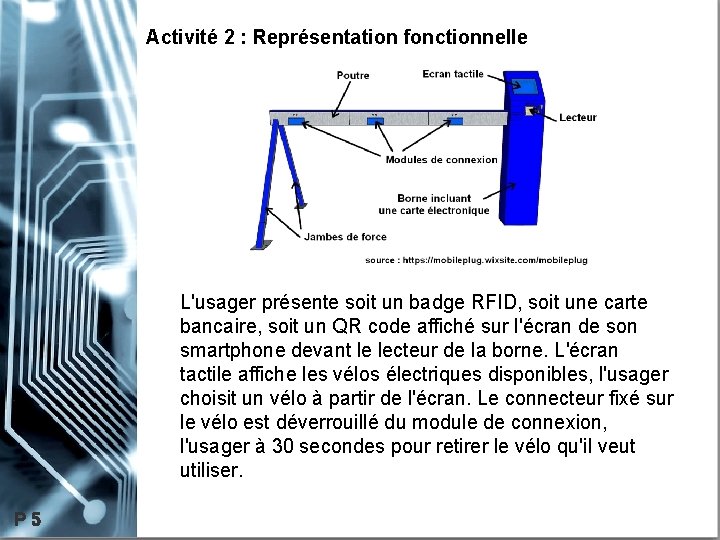 Activité 2 : Représentation fonctionnelle

Poutre
Ecran tactile
Lecteur
Modules de connexion
Borne incluant une carte électronique
Jambes de force

source : https://mobileplug.wixsite.com/mobileplug

L'usager présente soit un badge RFID, soit une carte bancaire, soit un QR code affiché sur l'écran de son smartphone devant le lecteur de la borne. L'écran tactile affiche les vélos électriques disponibles, l'usager choisit un vélo à partir de l'écran. Le connecteur fixé sur le vélo est déverrouillé du module de connexion, l'usager à 30 secondes pour retirer le vélo qu'il veut utiliser.

P 5