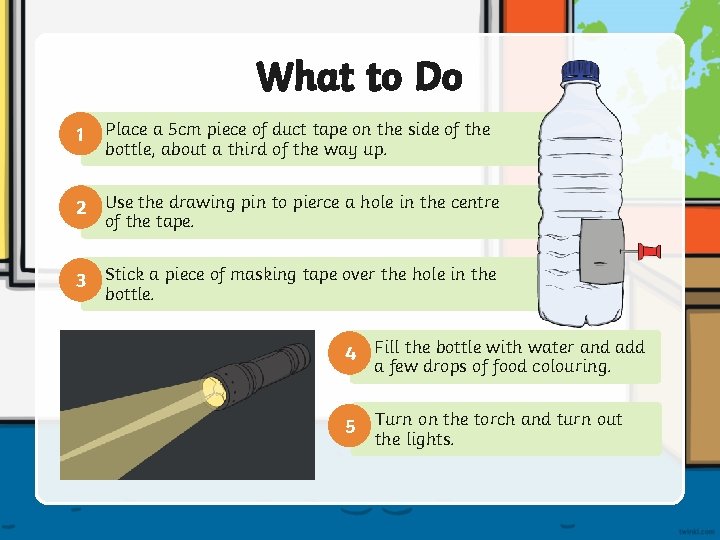 What to Do

1 Place a 5cm piece of duct tape on the side of the bottle, about a third of the way up.

2 Use the drawing pin to pierce a hole in the centre of the tape.

3 Stick a piece of masking tape over the hole in the bottle.

4 Fill the bottle with water and add a few drops of food colouring.

5 Turn on the torch and turn out the lights.

twinkl.com