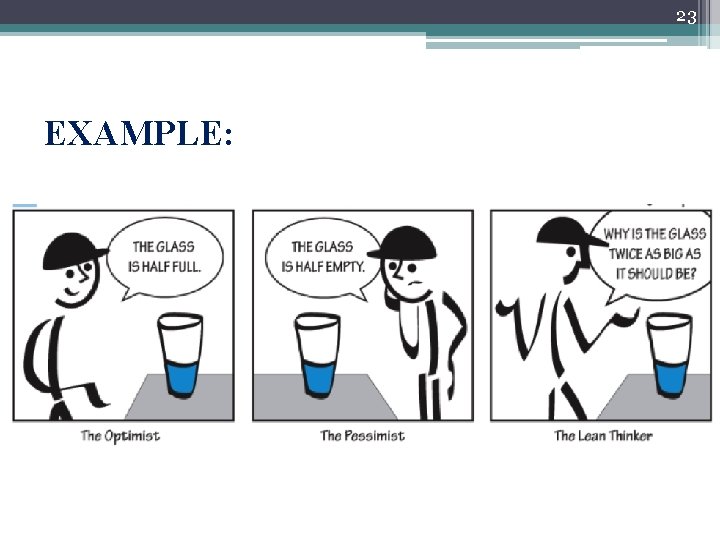 23

EXAMPLE:

THE GLASS IS HALF FULL.

The Optimist

THE GLASS IS HALF EMPTY.

The Pessimist

WHY IS THE GLASS TWICE AS BIG AS IT SHOULD BE?

The Lean Thinker