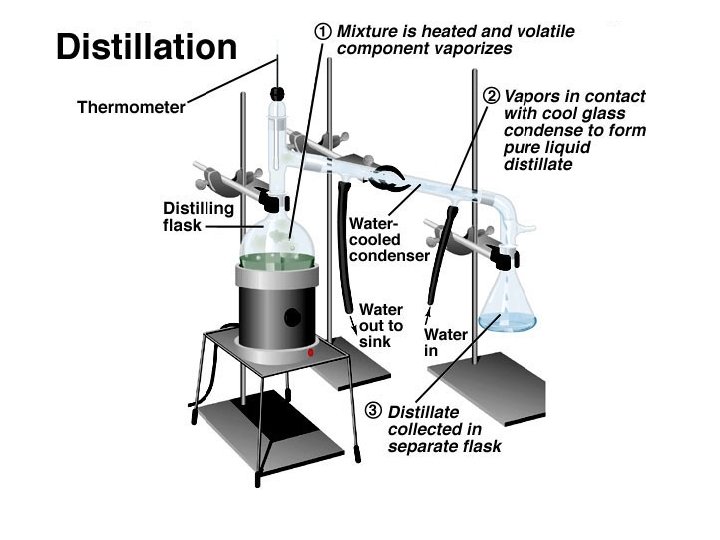 Distillation

① Mixture is heated and volatile component vaporizes

Thermometer

② Vapors in contact with cool glass condense to form pure liquid distillate

Distilling flask

Water-cooled condenser

Water out to sink

Water in

③ Distillate collected in separate flask