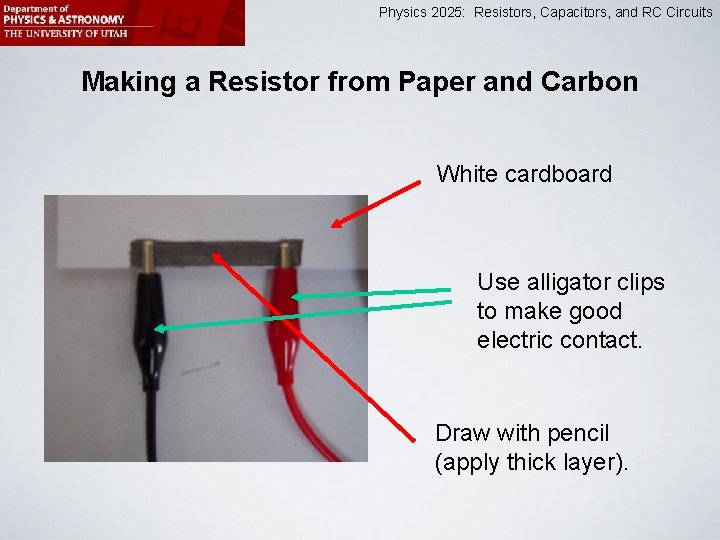 Department of
PHYSICS & ASTRONOMY
THE UNIVERSITY OF UTAH

Physics 2025: Resistors, Capacitors, and RC Circuits

Making a Resistor from Paper and Carbon

White cardboard

Use alligator clips to make good electric contact.

Draw with pencil (apply thick layer).