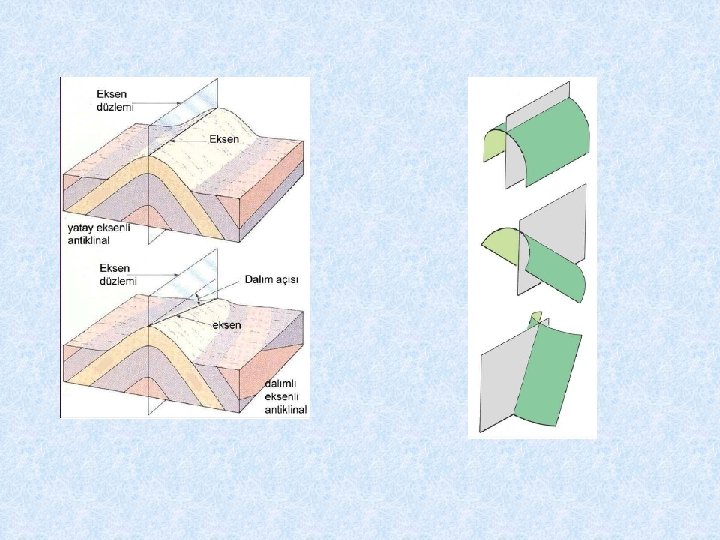 Eksen düzlemi

Eksen

yatay eksenli antiklinal

Eksen düzlemi

Dalım açısı

eksen

dalımlı eksenli antiklinal