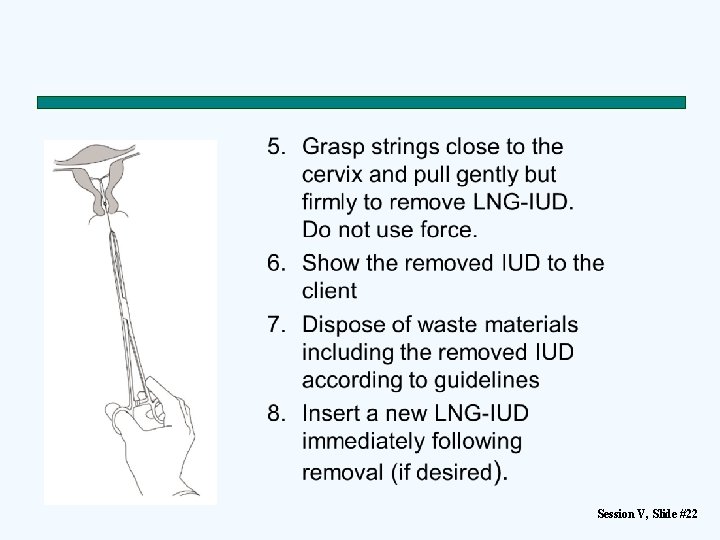 5. Grasp strings close to the cervix and pull gently but firmly to remove LNG-IUD. Do not use force.

6. Show the removed IUD to the client

7. Dispose of waste materials including the removed IUD according to guidelines

8. Insert a new LNG-IUD immediately following removal (if desired).

Session V, Slide #22