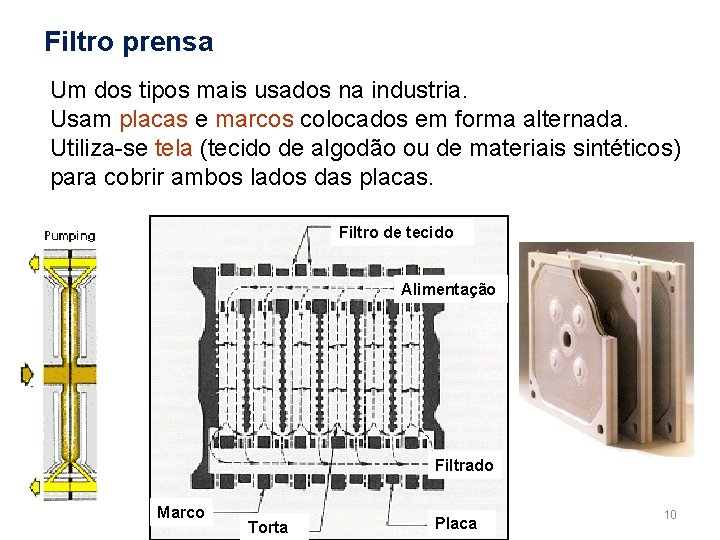 Filtro prensa

Um dos tipos mais usados na industria.
Usam placas e marcos colocados em forma alternada.
Utiliza-se tela (tecido de algodão ou de materiais sintéticos) para cobrir ambos lados das placas.

Pumping

Filtro de tecido
Alimentação
Filtrado
Marco
Torta
Placa

10