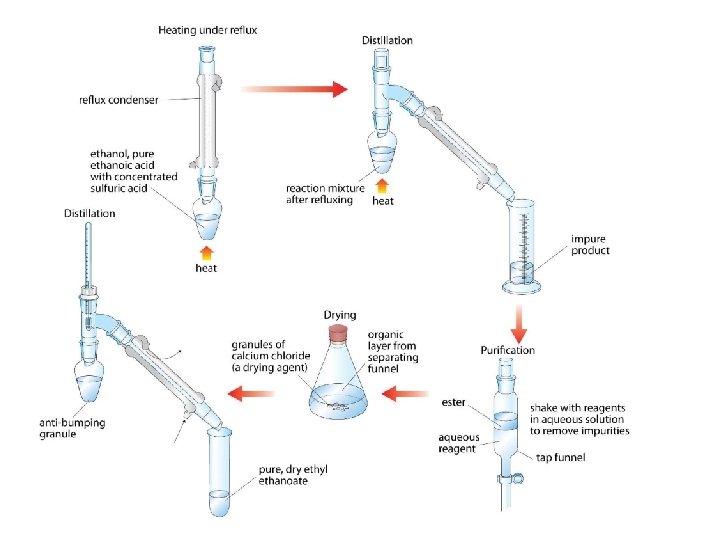 Heating under reflux

reflux condenser

ethanol, pure ethanoic acid with concentrated sulfuric acid

heat

Distillation

reaction mixture after refluxing

heat

impure product

Purification

ester

aqueous reagent

shake with reagents in aqueous solution to remove impurities

tap funnel

Drying

granules of calcium chloride (a drying agent)

organic layer from separating funnel

Distillation

anti-bumping granule

pure, dry ethyl ethanoate