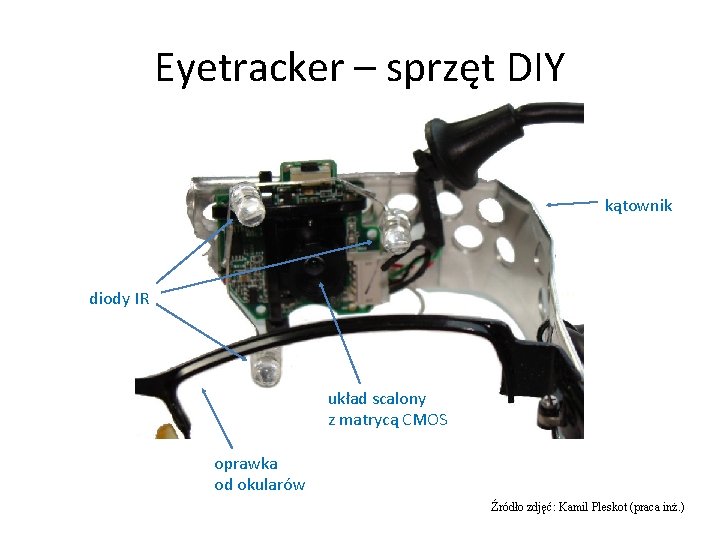 Eyetracker – sprzęt DIY

kątownik

diody IR

układ scalony
z matrycą CMOS

oprawka
od okularów

Źródło zdjęć: Kamil Pleskot (praca inż.)