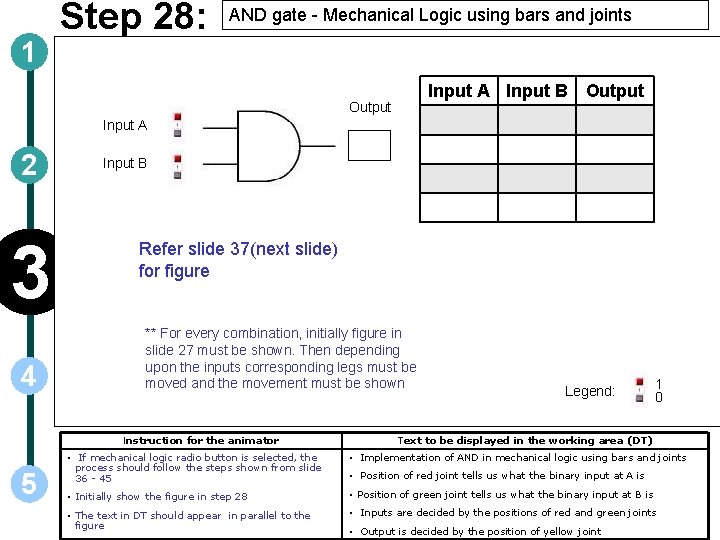 Step 28:

AND gate - Mechanical Logic using bars and joints

1

2

3

4

5

Input A

Input B

Output

| Input A | Input B | Output |
|---|---|---|
| | | |
| | | |
| | | |
| | | |

Refer slide 37(next slide) for figure

** For every combination, initially figure in slide 27 must be shown. Then depending upon the inputs corresponding legs must be moved and the movement must be shown

Legend: 1 0

| Instruction for the animator | Text to be displayed in the working area (DT) |
|---|---|
| • If mechanical logic radio button is selected, the process should follow the steps shown from slide 36 - 45<br>• Initially show the figure in step 28<br>• The text in DT should appear in parallel to the figure | • Implementation of AND in mechanical logic using bars and joints<br>• Position of red joint tells us what the binary input at A is<br>• Position of green joint tells us what the binary input at B is<br>• Inputs are decided by the positions of red and green joints<br>• Output is decided by the position of yellow joint |