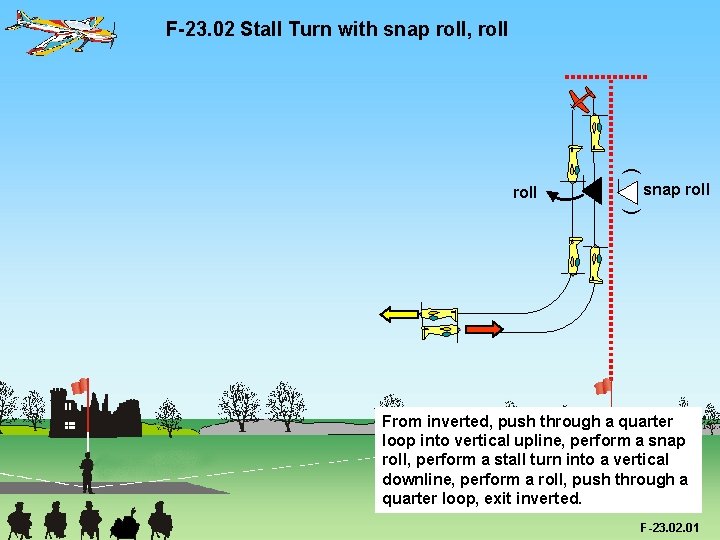 F-23.02 Stall Turn with snap roll, roll

roll

snap roll

From inverted, push through a quarter loop into vertical upline, perform a snap roll, perform a stall turn into a vertical downline, perform a roll, push through a quarter loop, exit inverted.

F-23.02.01