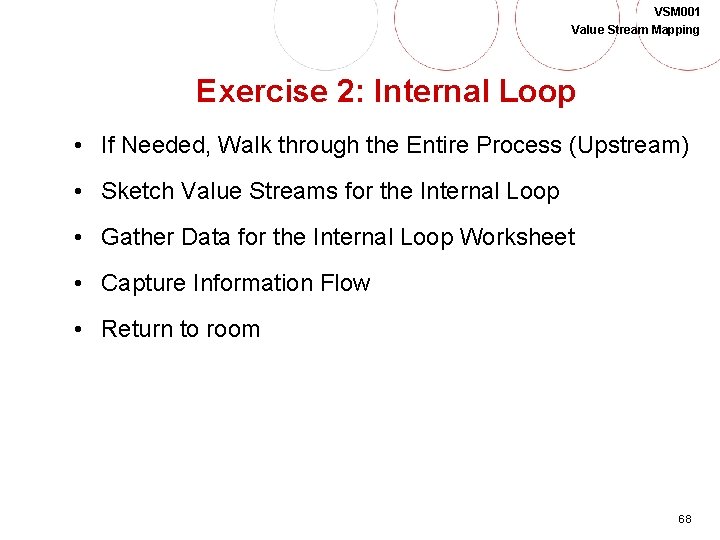 VSM001
Value Stream Mapping

Exercise 2: Internal Loop

• If Needed, Walk through the Entire Process (Upstream)
• Sketch Value Streams for the Internal Loop
• Gather Data for the Internal Loop Worksheet
• Capture Information Flow
• Return to room

68