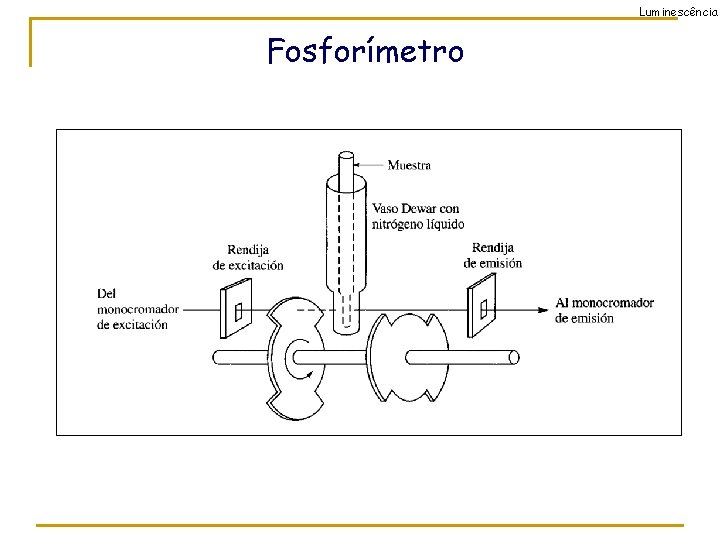 Luminescência

Fosforímetro

Muestra

Vaso Dewar con nitrógeno líquido

Rendija de excitación

Rendija de emisión

Del monocromador de excitación

Al monocromador de emisión