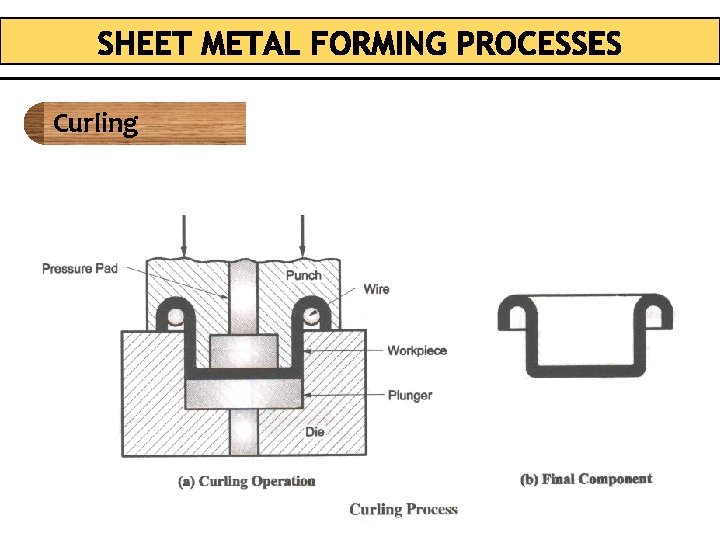 SHEET METAL FORMING PROCESSES

Curling

Pressure Pad

Punch

Wire

Workpiece

Plunger

Die

(a) Curling Operation

(b) Final Component

Curling Process