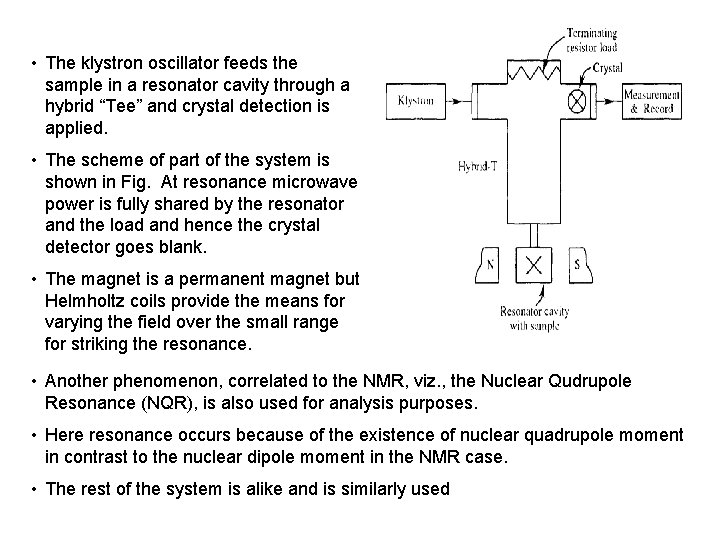 • The klystron oscillator feeds the sample in a resonator cavity through a hybrid “Tee” and crystal detection is applied.

• The scheme of part of the system is shown in Fig. At resonance microwave power is fully shared by the resonator and the load and hence the crystal detector goes blank.

• The magnet is a permanent magnet but Helmholtz coils provide the means for varying the field over the small range for striking the resonance.

Terminating resistor load
Crystal
Klystron
Measurement & Record
Hybrid-T
N
S
Resonator cavity with sample

• Another phenomenon, correlated to the NMR, viz., the Nuclear Qudrupole Resonance (NQR), is also used for analysis purposes.

• Here resonance occurs because of the existence of nuclear quadrupole moment in contrast to the nuclear dipole moment in the NMR case.

• The rest of the system is alike and is similarly used