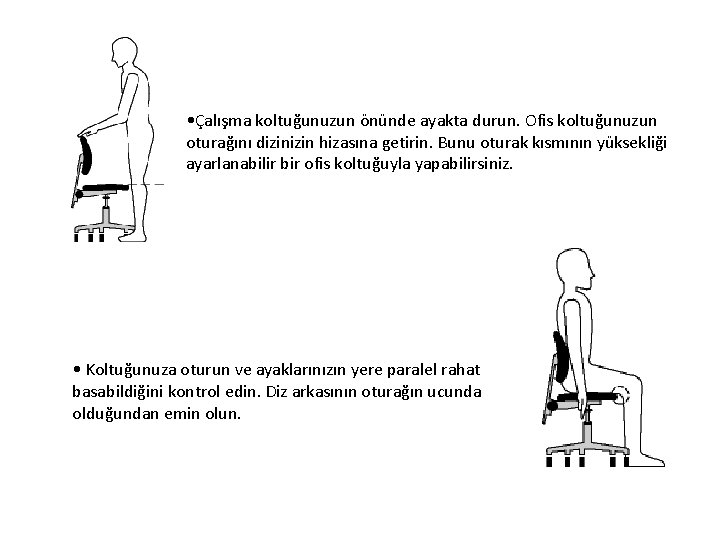 •Çalışma koltuğunuzun önünde ayakta durun. Ofis koltuğunuzun oturağını dizinizin hizasına getirin. Bunu oturak kısmının yüksekliği ayarlanabilir bir ofis koltuğuyla yapabilirsiniz.

• Koltuğunuza oturun ve ayaklarınızın yere paralel rahat basabildiğini kontrol edin. Diz arkasının oturağın ucunda olduğundan emin olun.