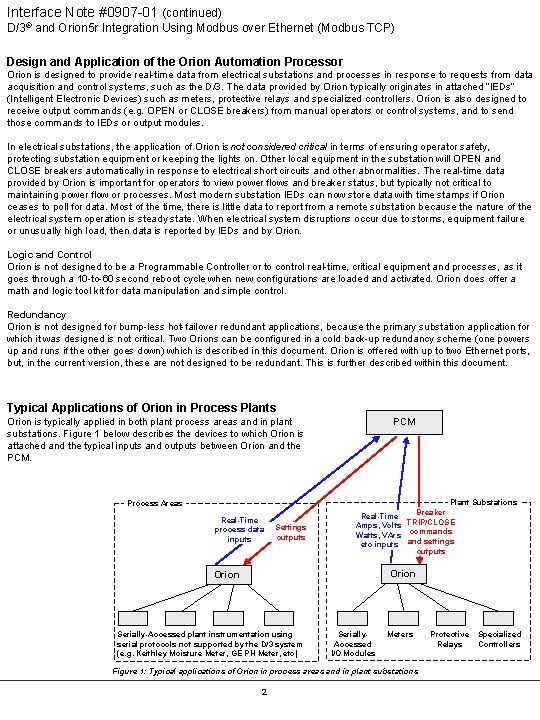 Interface Note #0907-01 (continued)
D/3® and Orion5r Integration Using Modbus over Ethernet (Modbus TCP)

Design and Application of the Orion Automation Processor
Orion is designed to provide real-time data from electrical substations and processes in response to requests from data acquisition and control systems, such as the D/3. The data provided by Orion typically originates in attached "IEDs" (Intelligent Electronic Devices) such as meters, protective relays and specialized controllers. Orion is also designed to receive output commands (e.g. OPEN or CLOSE breakers) from manual operators or control systems, and to send those commands to IEDs or output modules.

In electrical substations, the application of Orion is not considered critical in terms of ensuring operator safety, protecting substation equipment or keeping the lights on. Other local equipment in the substation will OPEN and CLOSE breakers automatically in response to electrical short circuits and other abnormalities. The real-time data provided by Orion is important for operators to view power flows and breaker status, but typically not critical to maintaining power flow or processes. Most modern substation IEDs can now store data with time stamps if Orion ceases to poll for data. Most of the time, there is little data to report from a remote substation because the nature of the electrical system operation is steady state. When electrical system disruptions occur due to storms, equipment failure or unusually high load, then data is reported by IEDs and by Orion.

Logic and Control
Orion is not designed to be a Programmable Controller or to control real-time, critical equipment and processes, as it goes through a 10-to-60 second reboot cycle when new configurations are loaded and activated. Orion does offer a math and logic tool kit for data manipulation and simple control.

Redundancy
Orion is not designed for bump-less hot-failover redundant applications, because the primary substation application for which it was designed is not critical. Two Orions can be configured in a cold back-up redundancy scheme (one powers up and runs if the other goes down) which is described in this document. Orion is offered with up to two Ethernet ports, but, in the current version, these are not designed to be redundant. This is further described within this document.

Typical Applications of Orion in Process Plants
Orion is typically applied in both plant process areas and in plant substations. Figure 1 below describes the devices to which Orion is attached and the typical inputs and outputs between Orion and the PCM.

PCM

Process Areas
Real-Time process data inputs
Settings outputs
Orion
Serially-Accessed plant instrumentation using serial protocols not supported by the D/3 system (e.g. Keithley Moisture Meter, GE PH Meter, etc)

Plant Substations
Real-Time Amps, Volts Watts, VArs etc inputs
Breaker TRIP/CLOSE commands and settings outputs
Orion
Serially-Accessed I/O Modules
Meters
Protective Relays
Specialized Controllers

Figure 1: Typical applications of Orion in process areas and in plant substations

2