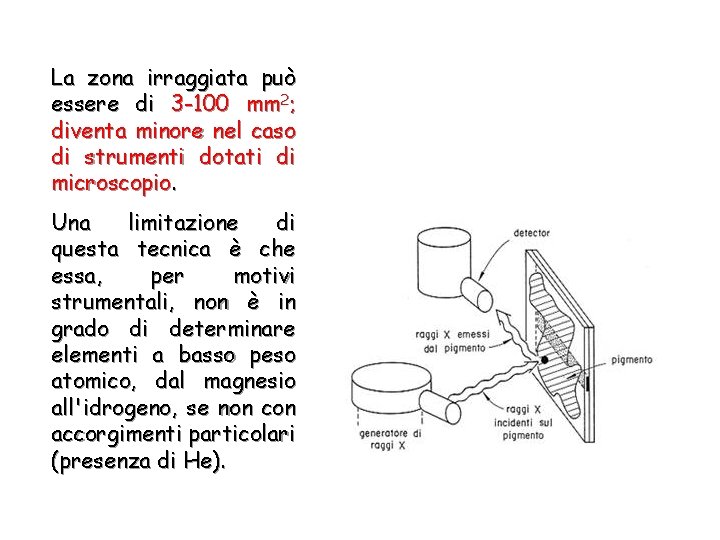 La zona irraggiata può essere di 3-100 mm$^2$; diventa minore nel caso di strumenti dotati di microscopio.

Una limitazione di questa tecnica è che essa, per motivi strumentali, non è in grado di determinare elementi a basso peso atomico, dal magnesio all'idrogeno, se non con accorgimenti particolari (presenza di He).

detector

raggi X emessi dal pigmento

pigmento

raggi X incidenti sul pigmento

generatore di raggi X