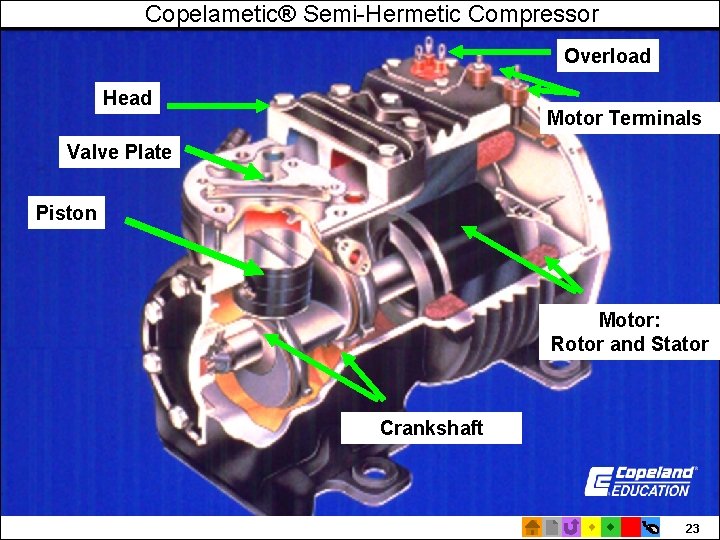 Copelametic® Semi-Hermetic Compressor

Overload

Head

Motor Terminals

Valve Plate

Piston

Motor:
Rotor and Stator

Crankshaft

Copeland®
EDUCATION

23