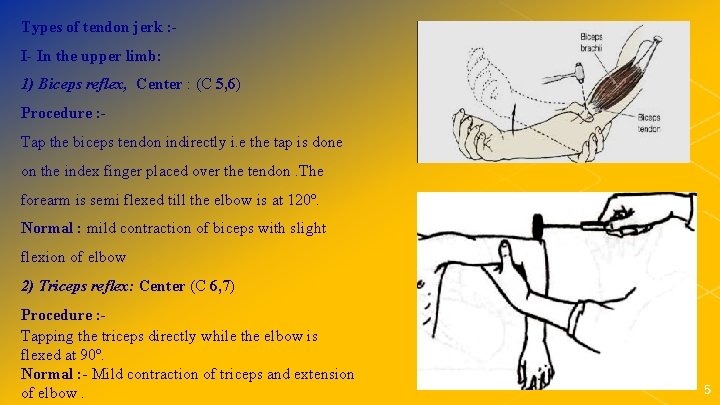 Types of tendon jerk :-

I- In the upper limb:

1) Biceps reflex, Center : (C 5,6)

Procedure :-

Tap the biceps tendon indirectly i.e the tap is done on the index finger placed over the tendon .The forearm is semi flexed till the elbow is at 120º.

Normal : mild contraction of biceps with slight flexion of elbow

2) Triceps reflex: Center (C 6,7)

Procedure :-

Tapping the triceps directly while the elbow is flexed at 90º.

Normal :- Mild contraction of triceps and extension of elbow .

Biceps brachii

Biceps tendon

5