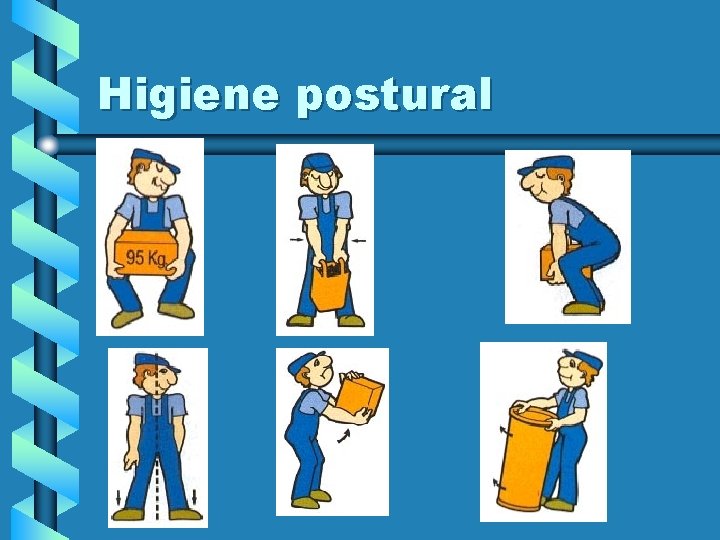 Higiene postural

95 Kg.