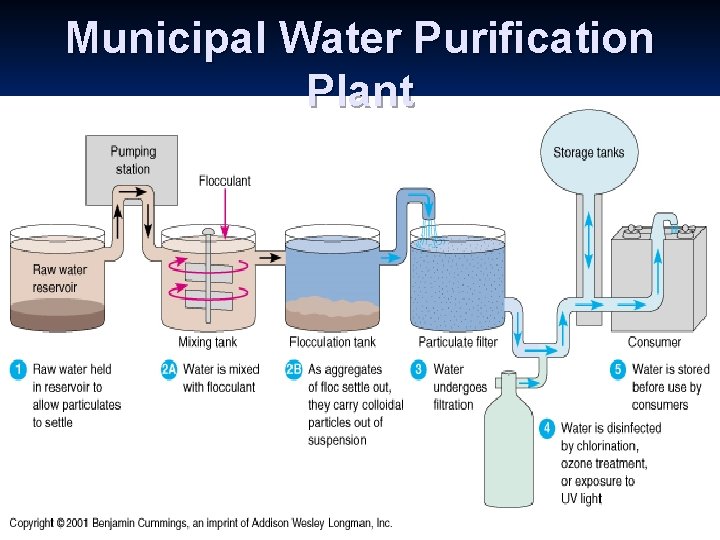 Municipal Water Purification Plant

Pumping station

Flocculant

Storage tanks

Raw water reservoir

Mixing tank

Flocculation tank

Particulate filter

Consumer

1 Raw water held in reservoir to allow particulates to settle

2A Water is mixed with flocculant

2B As aggregates of floc settle out, they carry colloidal particles out of suspension

3 Water undergoes filtration

4 Water is disinfected by chlorination, ozone treatment, or exposure to UV light

5 Water is stored before use by consumers

Copyright © 2001 Benjamin Cummings, an imprint of Addison Wesley Longman, Inc.